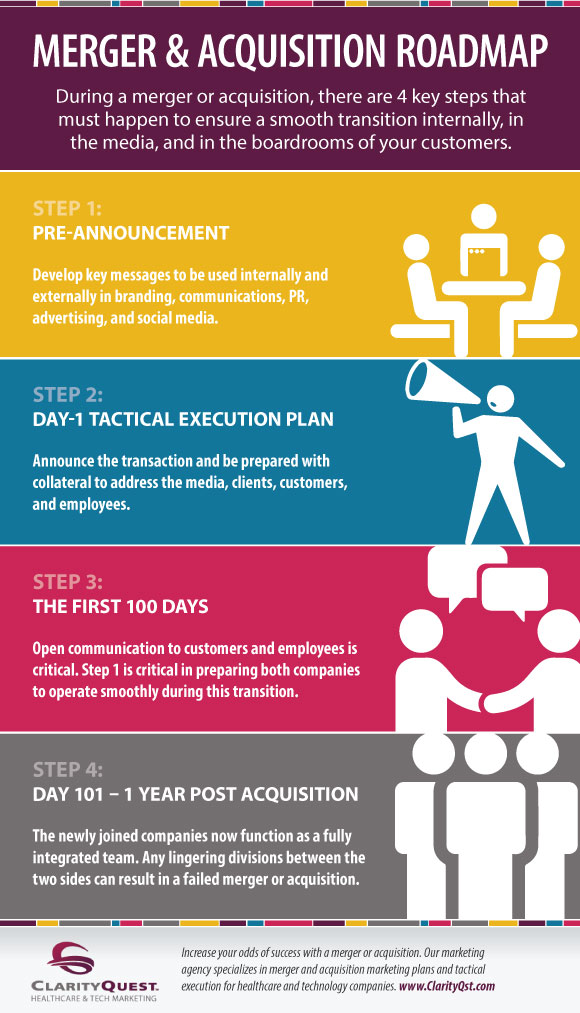 MERGER & ACQUISITION ROADMAP

During a merger or acquisition, there are 4 key steps that must happen to ensure a smooth transition internally, in the media, and in the boardrooms of your customers.

STEP 1:
PRE-ANNOUNCEMENT

Develop key messages to be used internally and externally in branding, communications, PR, advertising, and social media.

STEP 2:
DAY-1 TACTICAL EXECUTION PLAN

Announce the transaction and be prepared with collateral to address the media, clients, customers, and employees.

STEP 3:
THE FIRST 100 DAYS

Open communication to customers and employees is critical. Step 1 is critical in preparing both companies to operate smoothly during this transition.

STEP 4:
DAY 101 – 1 YEAR POST ACQUISITION

The newly joined companies now function as a fully integrated team. Any lingering divisions between the two sides can result in a failed merger or acquisition.

CLARITYQUEST
HEALTHCARE & TECH MARKETING

Increase your odds of success with a merger or acquisition. Our marketing agency specializes in merger and acquisition marketing plans and tactical execution for healthcare and technology companies. www.ClarityQst.com