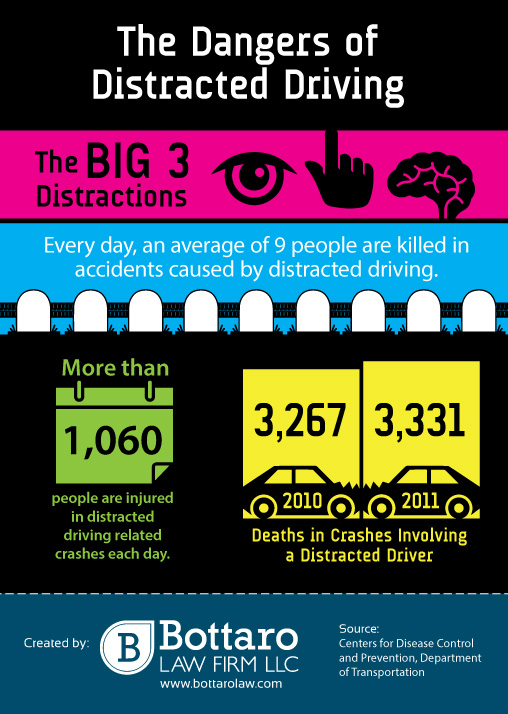 The Dangers of Distracted Driving

The BIG 3 Distractions

Every day, an average of 9 people are killed in accidents caused by distracted driving.

More than

1,060

people are injured in distracted driving related crashes each day.

3,267

2010

3,331

2011

Deaths in Crashes Involving a Distracted Driver

Created by:

B

Bottaro
LAW FIRM LLC
www.bottarolaw.com

Source:
Centers for Disease Control and Prevention, Department of Transportation