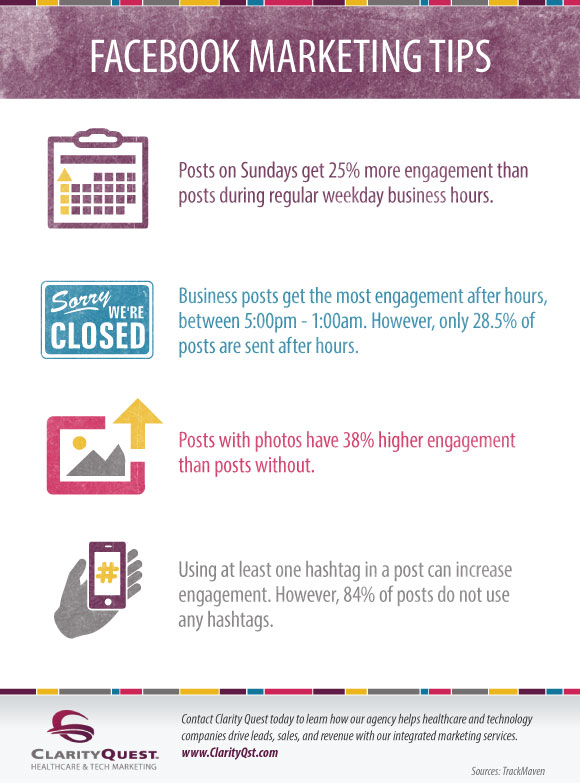 FACEBOOK MARKETING TIPS

Posts on Sundays get 25% more engagement than posts during regular weekday business hours.

Sorry WE'RE CLOSED

Business posts get the most engagement after hours, between 5:00pm - 1:00am. However, only 28.5% of posts are sent after hours.

Posts with photos have 38% higher engagement than posts without.

#

Using at least one hashtag in a post can increase engagement. However, 84% of posts do not use any hashtags.

CLARITYQUEST.
HEALTHCARE & TECH MARKETING

Contact Clarity Quest today to learn how our agency helps healthcare and technology companies drive leads, sales, and revenue with our integrated marketing services.
www.ClarityQst.com

Sources: TrackMaven