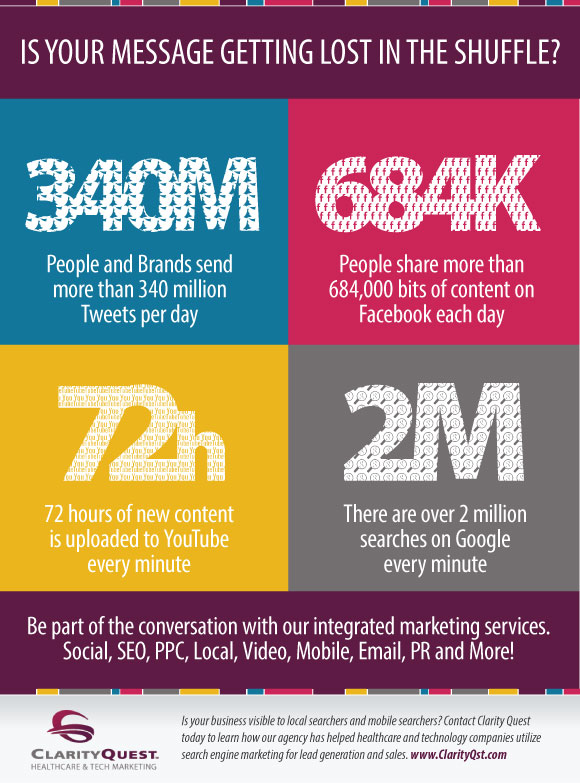 IS YOUR MESSAGE GETTING LOST IN THE SHUFFLE?

340M

People and Brands send more than 340 million Tweets per day

684K

People share more than 684,000 bits of content on Facebook each day

72h

72 hours of new content is uploaded to YouTube every minute

2M

There are over 2 million searches on Google every minute

Be part of the conversation with our integrated marketing services. Social, SEO, PPC, Local, Video, Mobile, Email, PR and More!

CLARITYQUEST.
HEALTHCARE & TECH MARKETING

Is your business visible to local searchers and mobile searchers? Contact Clarity Quest today to learn how our agency has helped healthcare and technology companies utilize search engine marketing for lead generation and sales. www.ClarityQst.com