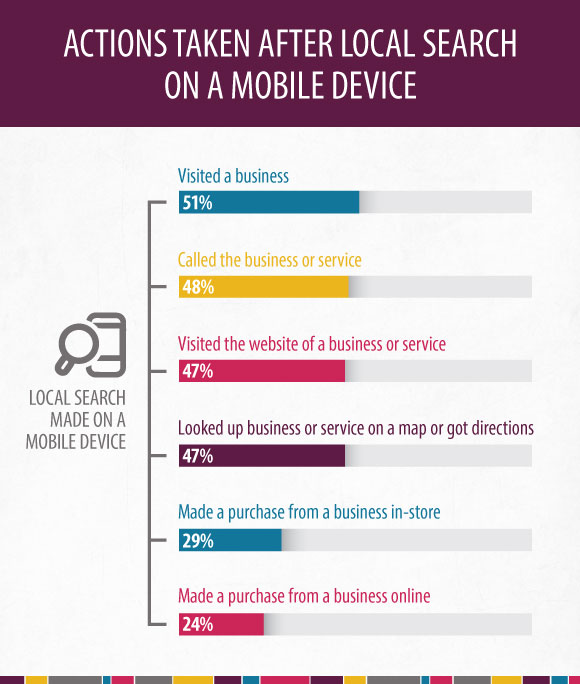 ACTIONS TAKEN AFTER LOCAL SEARCH ON A MOBILE DEVICE

LOCAL SEARCH MADE ON A MOBILE DEVICE

Visited a business
51%

Called the business or service
48%

Visited the website of a business or service
47%

Looked up business or service on a map or got directions
47%

Made a purchase from a business in-store
29%

Made a purchase from a business online
24%