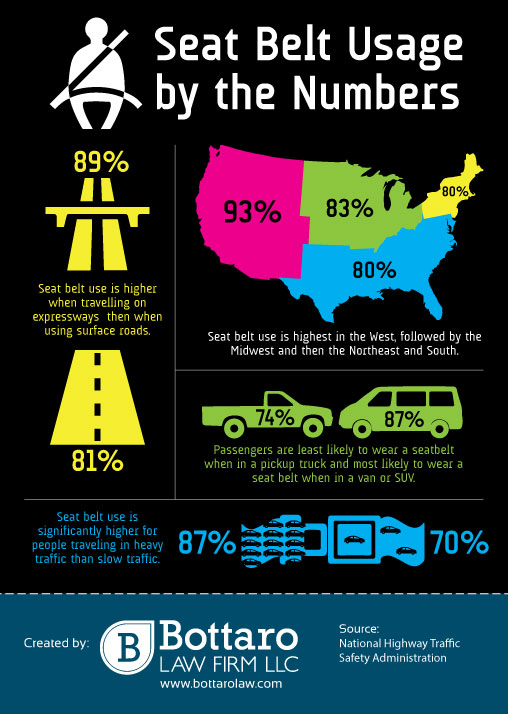 Seat Belt Usage by the Numbers

89%

Seat belt use is higher when travelling on expressways then when using surface roads.

81%

93%

83%

80%

80%

Seat belt use is highest in the West, followed by the Midwest and then the Northeast and South.

74%

87%

Passengers are least likely to wear a seatbelt when in a pickup truck and most likely to wear a seat belt when in a van or SUV.

Seat belt use is significantly higher for people traveling in heavy traffic than slow traffic.

87%

70%

Created by:

B

Bottaro LAW FIRM LLC

www.bottarolaw.com

Source:
National Highway Traffic Safety Administration