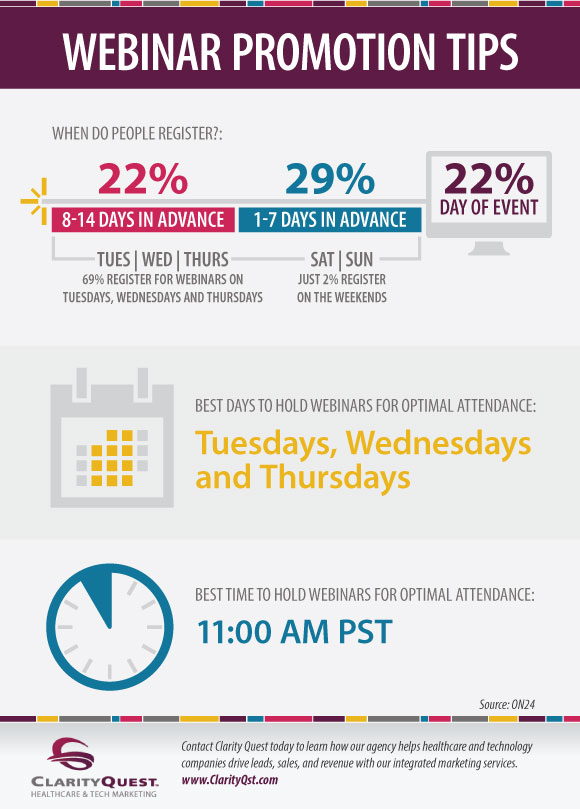 WEBINAR PROMOTION TIPS

WHEN DO PEOPLE REGISTER?:

22%
8-14 DAYS IN ADVANCE

29%
1-7 DAYS IN ADVANCE

22%
DAY OF EVENT

TUES | WED | THURS
69% REGISTER FOR WEBINARS ON TUESDAYS, WEDNESDAYS AND THURSDAYS

SAT | SUN
JUST 2% REGISTER ON THE WEEKENDS

BEST DAYS TO HOLD WEBINARS FOR OPTIMAL ATTENDANCE:
Tuesdays, Wednesdays and Thursdays

BEST TIME TO HOLD WEBINARS FOR OPTIMAL ATTENDANCE:
11:00 AM PST

Source: ON24

CLARITYQUEST
HEALTHCARE & TECH MARKETING

Contact Clarity Quest today to learn how our agency helps healthcare and technology companies drive leads, sales, and revenue with our integrated marketing services.
www.ClarityQst.com