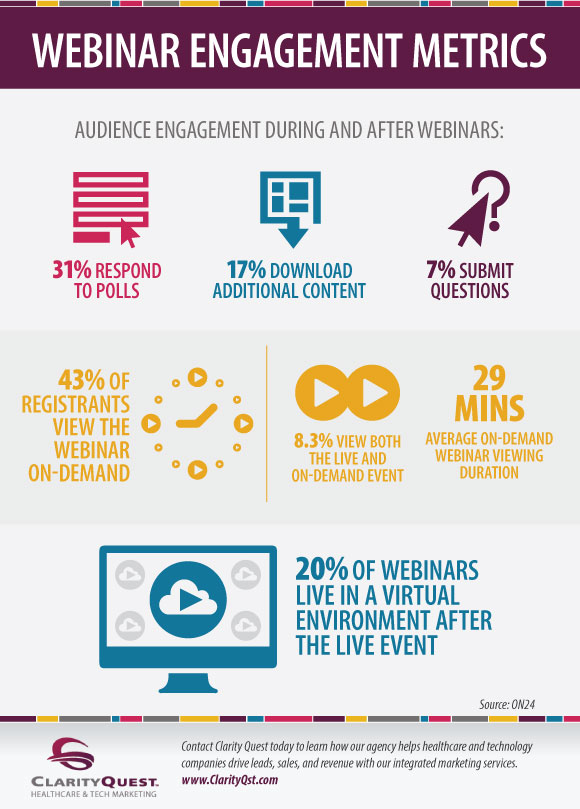 WEBINAR ENGAGEMENT METRICS

AUDIENCE ENGAGEMENT DURING AND AFTER WEBINARS:

31% RESPOND TO POLLS

17% DOWNLOAD ADDITIONAL CONTENT

7% SUBMIT QUESTIONS

43% OF REGISTRANTS VIEW THE WEBINAR ON-DEMAND

8.3% VIEW BOTH THE LIVE AND ON-DEMAND EVENT

29 MINS

AVERAGE ON-DEMAND WEBINAR VIEWING DURATION

20% OF WEBINARS LIVE IN A VIRTUAL ENVIRONMENT AFTER THE LIVE EVENT

Source: ON24

CLARITYQUEST.
HEALTHCARE & TECH MARKETING

Contact Clarity Quest today to learn how our agency helps healthcare and technology companies drive leads, sales, and revenue with our integrated marketing services.
www.ClarityQst.com