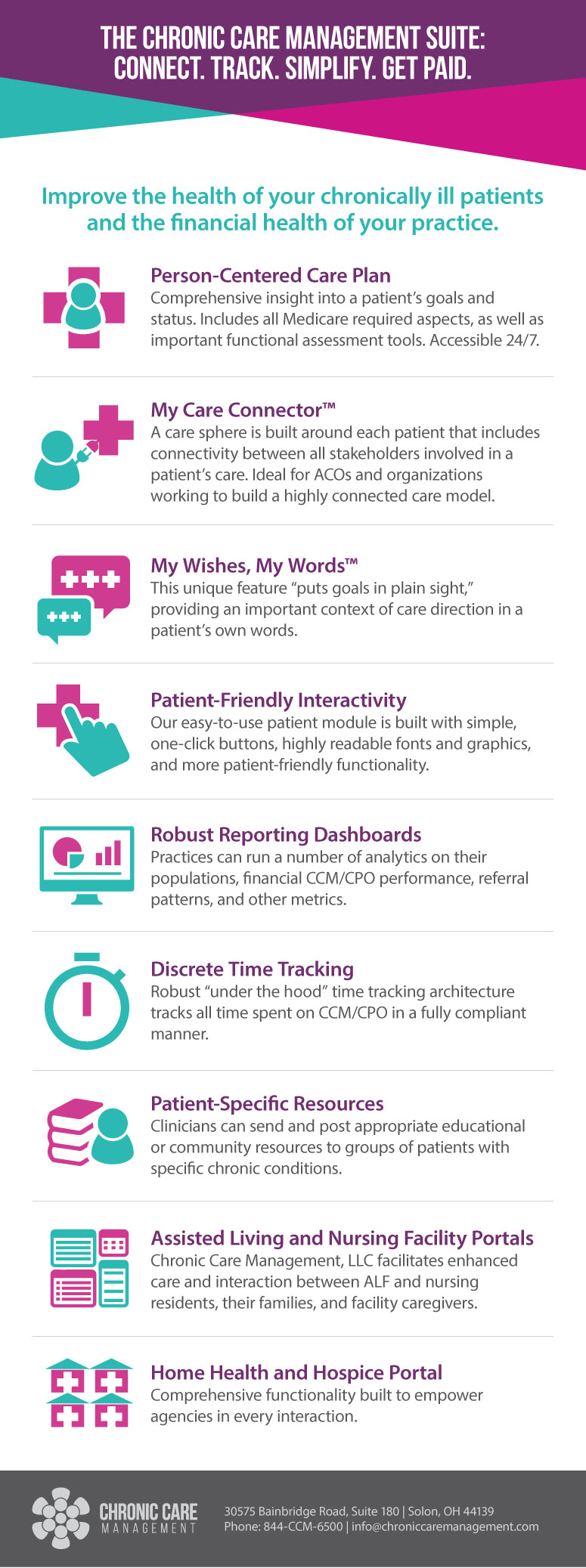 THE CHRONIC CARE MANAGEMENT SUITE: CONNECT. TRACK. SIMPLIFY. GET PAID.

Improve the health of your chronically ill patients and the financial health of your practice.

Person-Centered Care Plan
Comprehensive insight into a patient's goals and status. Includes all Medicare required aspects, as well as important functional assessment tools. Accessible 24/7.

My Care Connector™
A care sphere is built around each patient that includes connectivity between all stakeholders involved in a patient's care. Ideal for ACOs and organizations working to build a highly connected care model.

My Wishes, My Words™
This unique feature "puts goals in plain sight," providing an important context of care direction in a patient's own words.

Patient-Friendly Interactivity
Our easy-to-use patient module is built with simple, one-click buttons, highly readable fonts and graphics, and more patient-friendly functionality.

Robust Reporting Dashboards
Practices can run a number of analytics on their populations, financial CCM/CPO performance, referral patterns, and other metrics.

Discrete Time Tracking
Robust "under the hood" time tracking architecture tracks all time spent on CCM/CPO in a fully compliant manner.

Patient-Specific Resources
Clinicians can send and post appropriate educational or community resources to groups of patients with specific chronic conditions.

Assisted Living and Nursing Facility Portals
Chronic Care Management, LLC facilitates enhanced care and interaction between ALF and nursing residents, their families, and facility caregivers.

Home Health and Hospice Portal
Comprehensive functionality built to empower agencies in every interaction.

CHRONIC CARE MANAGEMENT
30575 Bainbridge Road, Suite 180 | Solon, OH 44139
Phone: 844-CCM-6500 | info@chroniccaremanagement.com