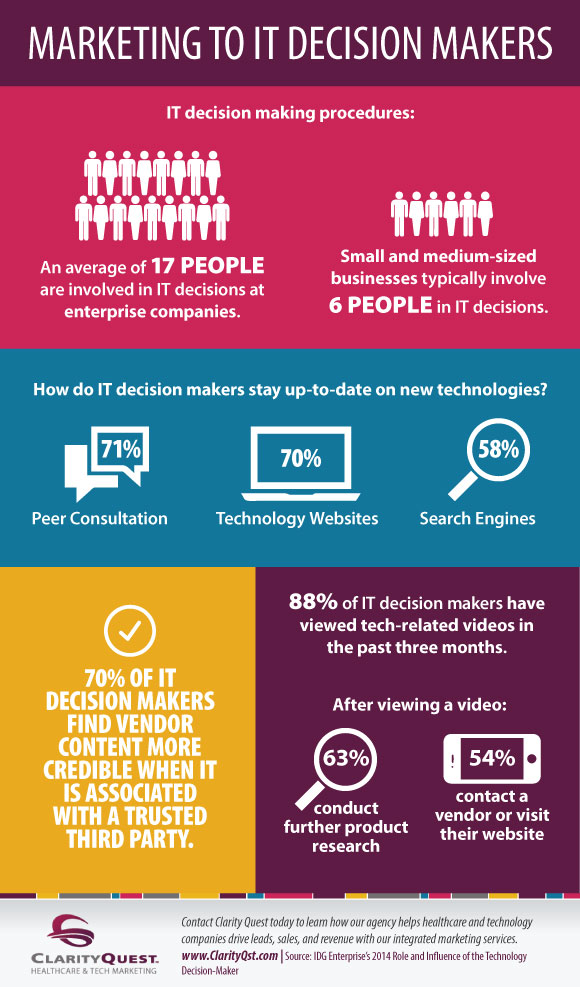 MARKETING TO IT DECISION MAKERS

IT decision making procedures:

An average of 17 PEOPLE are involved in IT decisions at enterprise companies.

Small and medium-sized businesses typically involve 6 PEOPLE in IT decisions.

How do IT decision makers stay up-to-date on new technologies?

71%
Peer Consultation

70%
Technology Websites

58%
Search Engines

70% OF IT DECISION MAKERS FIND VENDOR CONTENT MORE CREDIBLE WHEN IT IS ASSOCIATED WITH A TRUSTED THIRD PARTY.

88% of IT decision makers have viewed tech-related videos in the past three months.

After viewing a video:

63%
conduct further product research

54%
contact a vendor or visit their website

CLARITYQUEST
HEALTHCARE & TECH MARKETING

Contact Clarity Quest today to learn how our agency helps healthcare and technology companies drive leads, sales, and revenue with our integrated marketing services.
www.ClarityQst.com | Source: IDG Enterprise's 2014 Role and Influence of the Technology Decision-Maker