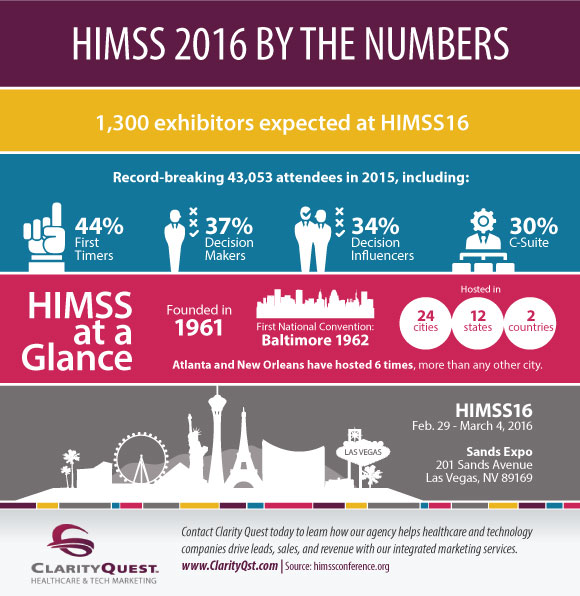 HIMSS 2016 BY THE NUMBERS

1,300 exhibitors expected at HIMSS16

Record-breaking 43,053 attendees in 2015, including:

44% First Timers

37% Decision Makers

34% Decision Influencers

30% C-Suite

HIMSS at a Glance

Founded in 1961

First National Convention: Baltimore 1962

Hosted in

24 cities

12 states

2 countries

Atlanta and New Orleans have hosted 6 times, more than any other city.

LAS VEGAS

HIMSS16
Feb. 29 - March 4, 2016

Sands Expo
201 Sands Avenue
Las Vegas, NV 89169

CLARITYQUEST.
HEALTHCARE & TECH MARKETING

Contact Clarity Quest today to learn how our agency helps healthcare and technology companies drive leads, sales, and revenue with our integrated marketing services.
www.ClarityQst.com | Source: himssconference.org