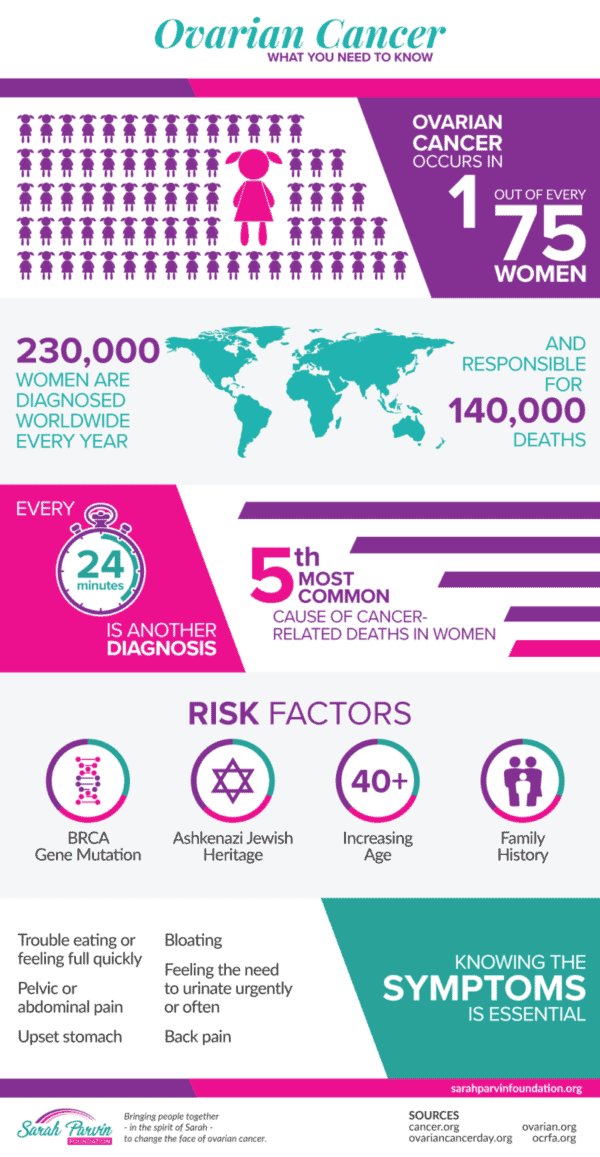 Ovarian Cancer
WHAT YOU NEED TO KNOW

OVARIAN CANCER OCCURS IN 1 OUT OF EVERY 75 WOMEN

230,000 WOMEN ARE DIAGNOSED WORLDWIDE EVERY YEAR

AND RESPONSIBLE FOR 140,000 DEATHS

EVERY 24 minutes IS ANOTHER DIAGNOSIS

5th MOST COMMON CAUSE OF CANCER-RELATED DEATHS IN WOMEN

RISK FACTORS

BRCA Gene Mutation

Ashkenazi Jewish Heritage

40+
Increasing Age

Family History

Trouble eating or feeling full quickly

Pelvic or abdominal pain

Upset stomach

Bloating

Feeling the need to urinate urgently or often

Back pain

KNOWING THE SYMPTOMS IS ESSENTIAL

sarahparvinfoundation.org

Sarah Parvin FOUNDATION

Bringing people together - in the spirit of Sarah - to change the face of ovarian cancer.

SOURCES
cancer.org
ovariancancerday.org
ovarian.org
ocrfa.org