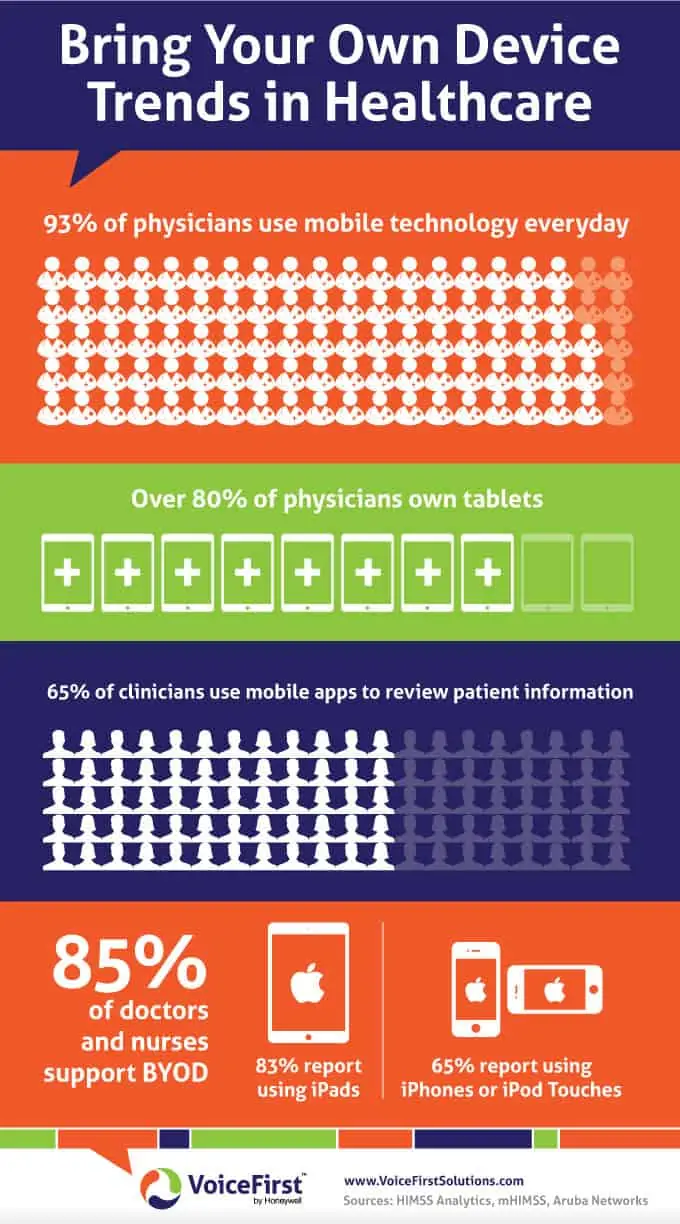 Bring Your Own Device Trends in Healthcare

93% of physicians use mobile technology everyday

Over 80% of physicians own tablets

65% of clinicians use mobile apps to review patient information

85% of doctors and nurses support BYOD

83% report using iPads

65% report using iPhones or iPod Touches

VoiceFirst™ by Honeywell

www.VoiceFirstSolutions.com
Sources: HIMSS Analytics, mHIMSS, Aruba Networks