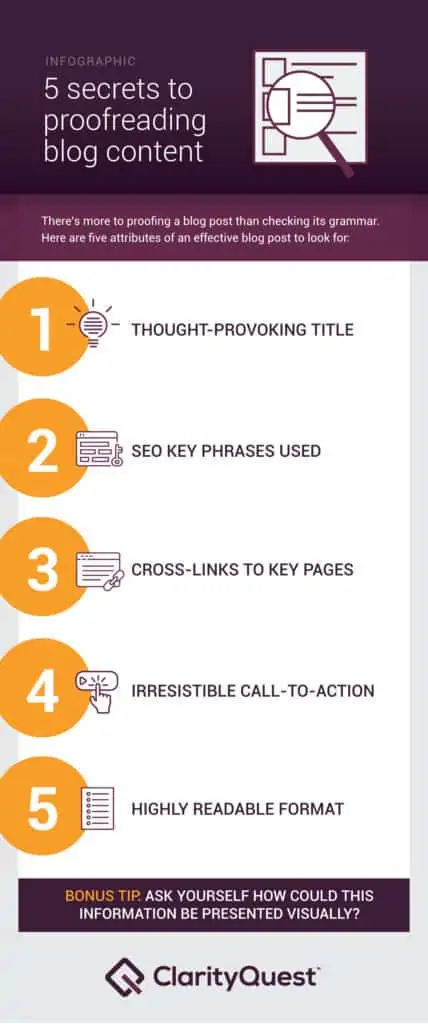 INFOGRAPHIC

5 secrets to proofreading blog content

There's more to proofing a blog post than checking its grammar. Here are five attributes of an effective blog post to look for:

1 THOUGHT-PROVOKING TITLE

2 SEO KEY PHRASES USED

3 CROSS-LINKS TO KEY PAGES

4 IRRESISTIBLE CALL-TO-ACTION

5 HIGHLY READABLE FORMAT

BONUS TIP: ASK YOURSELF HOW COULD THIS INFORMATION BE PRESENTED VISUALLY?

ClarityQuest