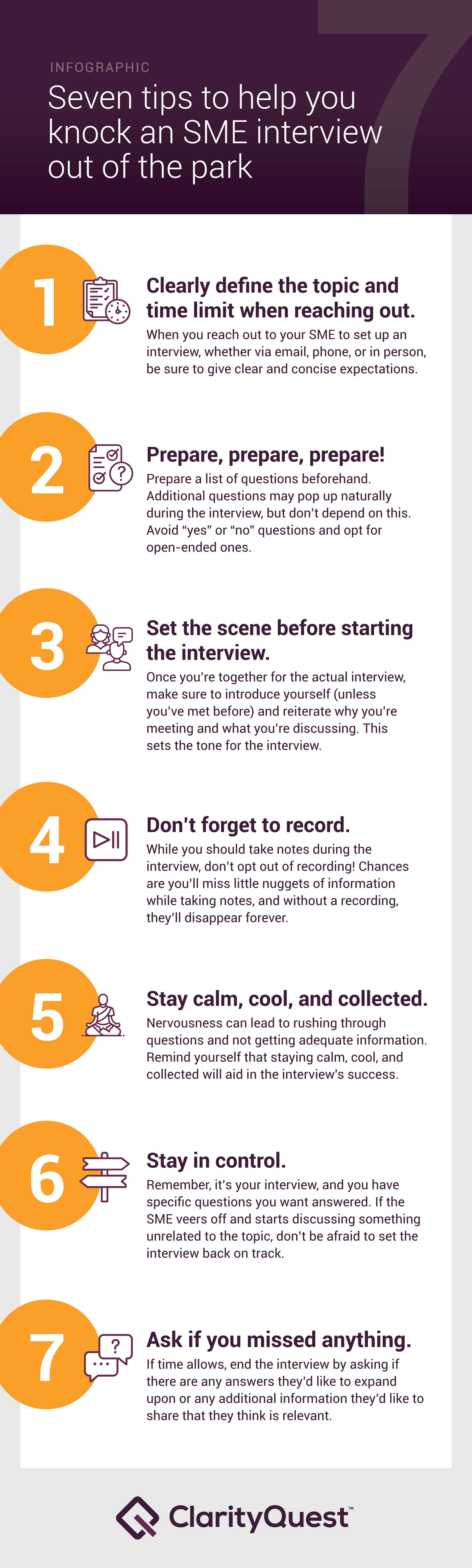 INFOGRAPHIC

Seven tips to help you knock an SME interview out of the park

1

Clearly define the topic and time limit when reaching out.

When you reach out to your SME to set up an interview, whether via email, phone, or in person, be sure to give clear and concise expectations.

2

Prepare, prepare, prepare!

Prepare a list of questions beforehand. Additional questions may pop up naturally during the interview, but don't depend on this. Avoid "yes" or "no" questions and opt for open-ended ones.

3

Set the scene before starting the interview.

Once you're together for the actual interview, make sure to introduce yourself (unless you've met before) and reiterate why you're meeting and what you're discussing. This sets the tone for the interview.

4

Don't forget to record.

While you should take notes during the interview, don't opt out of recording! Chances are you'll miss little nuggets of information while taking notes, and without a recording, they'll disappear forever.

5

Stay calm, cool, and collected.

Nervousness can lead to rushing through questions and not getting adequate information. Remind yourself that staying calm, cool, and collected will aid in the interview's success.

6

Stay in control.

Remember, it's your interview, and you have specific questions you want answered. If the SME veers off and starts discussing something unrelated to the topic, don't be afraid to set the interview back on track.

7

Ask if you missed anything.

If time allows, end the interview by asking if there are any answers they'd like to expand upon or any additional information they'd like to share that they think is relevant.

ClarityQuest™