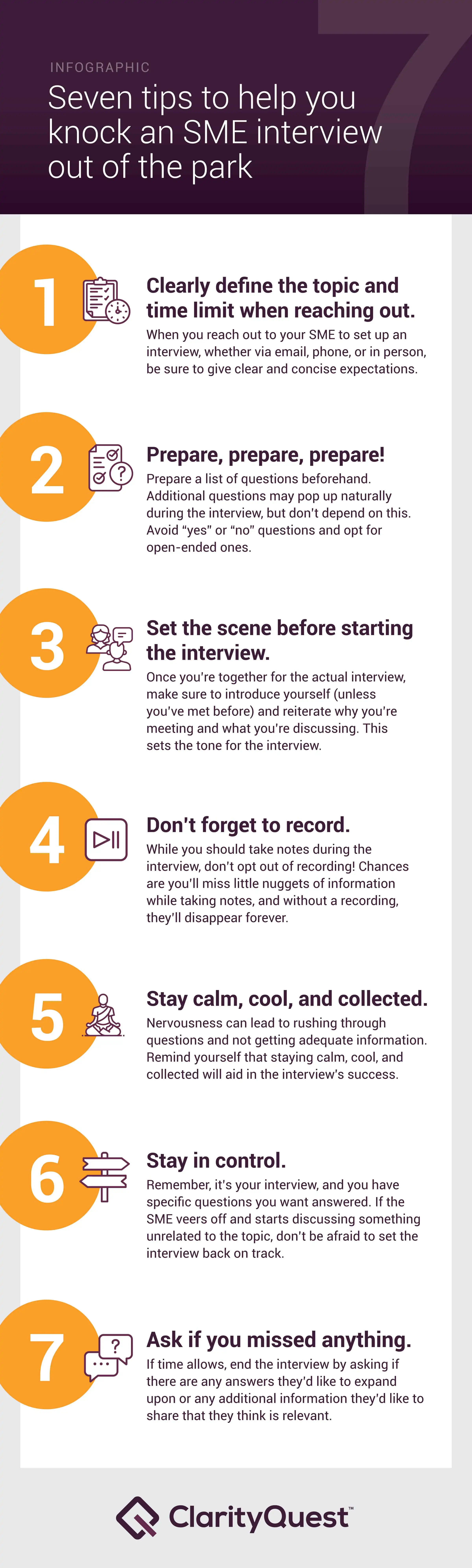 INFOGRAPHIC

Seven tips to help you knock an SME interview out of the park

1

Clearly define the topic and time limit when reaching out.

When you reach out to your SME to set up an interview, whether via email, phone, or in person, be sure to give clear and concise expectations.

2

Prepare, prepare, prepare!

Prepare a list of questions beforehand. Additional questions may pop up naturally during the interview, but don't depend on this. Avoid "yes" or "no" questions and opt for open-ended ones.

3

Set the scene before starting the interview.

Once you're together for the actual interview, make sure to introduce yourself (unless you've met before) and reiterate why you're meeting and what you're discussing. This sets the tone for the interview.

4

Don't forget to record.

While you should take notes during the interview, don't opt out of recording! Chances are you'll miss little nuggets of information while taking notes, and without a recording, they'll disappear forever.

5

Stay calm, cool, and collected.

Nervousness can lead to rushing through questions and not getting adequate information. Remind yourself that staying calm, cool, and collected will aid in the interview's success.

6

Stay in control.

Remember, it's your interview, and you have specific questions you want answered. If the SME veers off and starts discussing something unrelated to the topic, don't be afraid to set the interview back on track.

7

Ask if you missed anything.

If time allows, end the interview by asking if there are any answers they'd like to expand upon or any additional information they'd like to share that they think is relevant.

ClarityQuest™