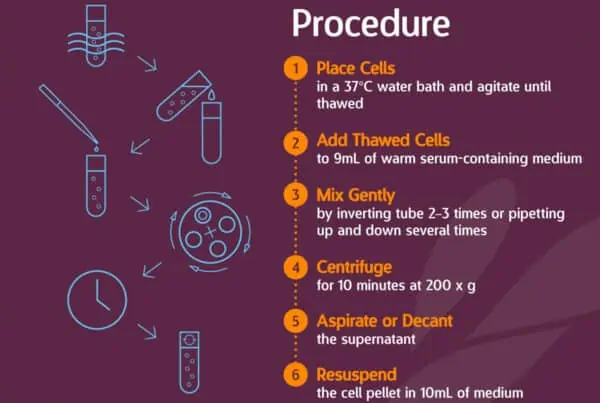 Procedure

1 Place Cells
in a 37°C water bath and agitate until thawed

2 Add Thawed Cells
to 9mL of warm serum-containing medium

3 Mix Gently
by inverting tube 2–3 times or pipetting up and down several times

4 Centrifuge
for 10 minutes at 200 x g

5 Aspirate or Decant
the supernatant

6 Resuspend
the cell pellet in 10mL of medium