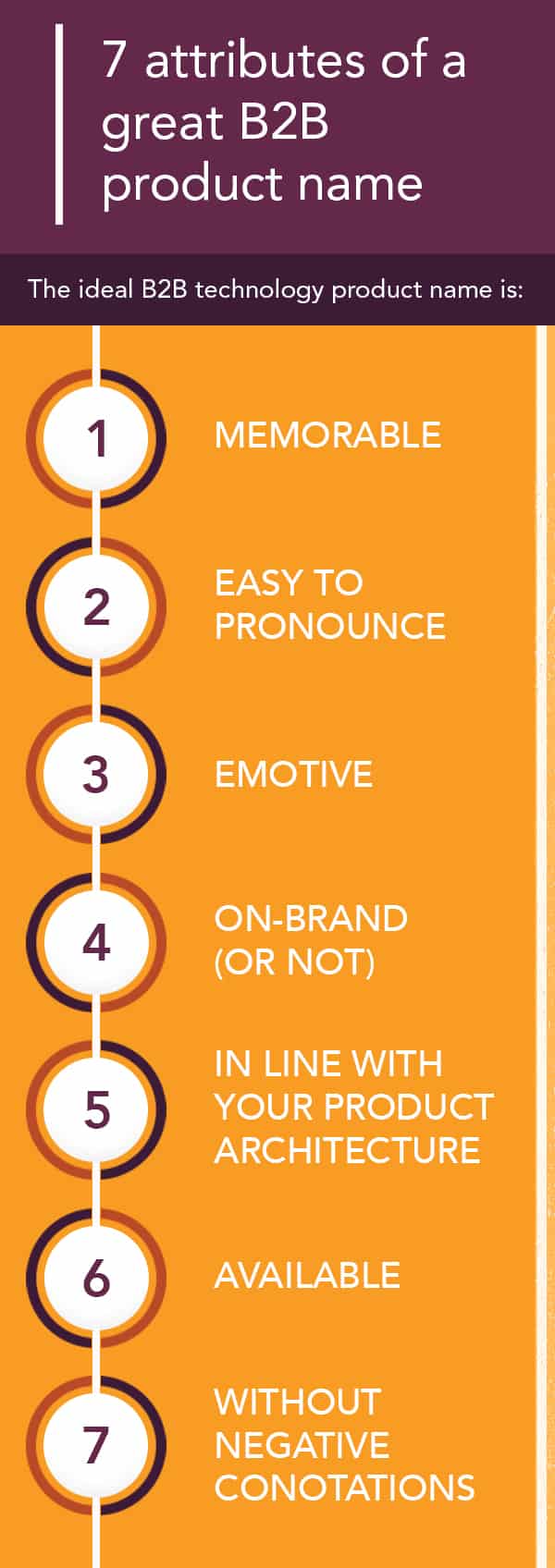 7 attributes of a great B2B product name

The ideal B2B technology product name is:

1 MEMORABLE

2 EASY TO PRONOUNCE

3 EMOTIVE

4 ON-BRAND (OR NOT)

5 IN LINE WITH YOUR PRODUCT ARCHITECTURE

6 AVAILABLE

7 WITHOUT NEGATIVE CONOTATIONS