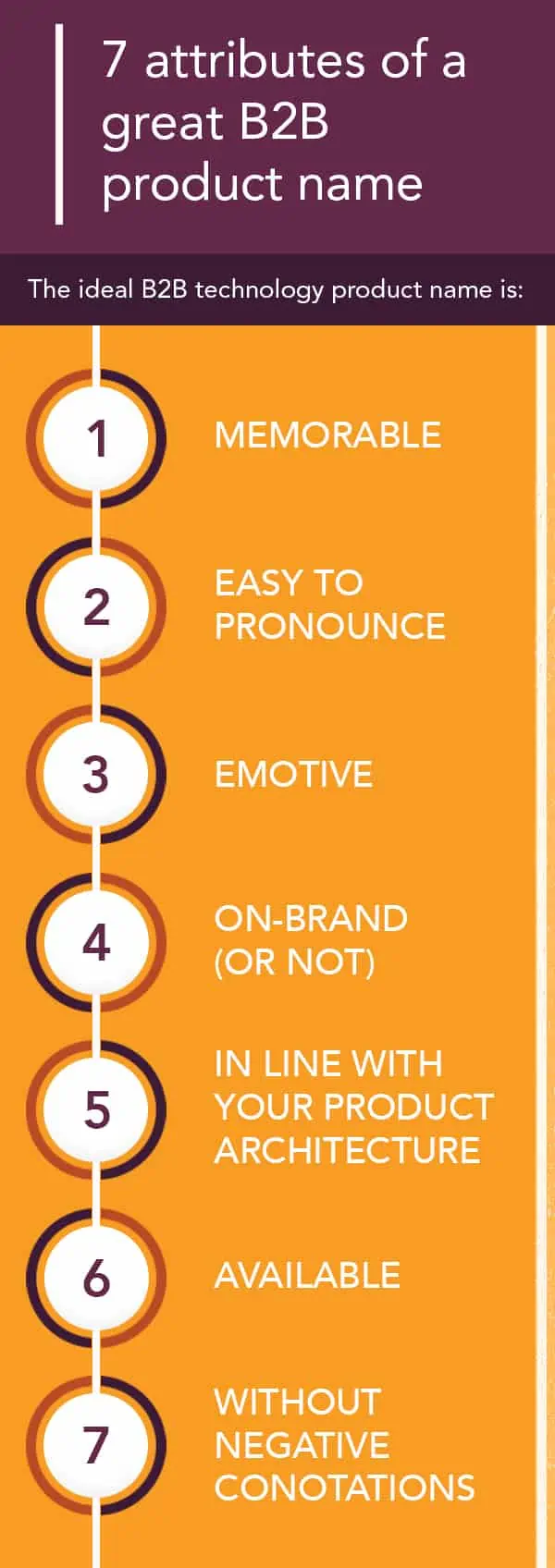 7 attributes of a great B2B product name

The ideal B2B technology product name is:

1 MEMORABLE

2 EASY TO PRONOUNCE

3 EMOTIVE

4 ON-BRAND (OR NOT)

5 IN LINE WITH YOUR PRODUCT ARCHITECTURE

6 AVAILABLE

7 WITHOUT NEGATIVE CONOTATIONS