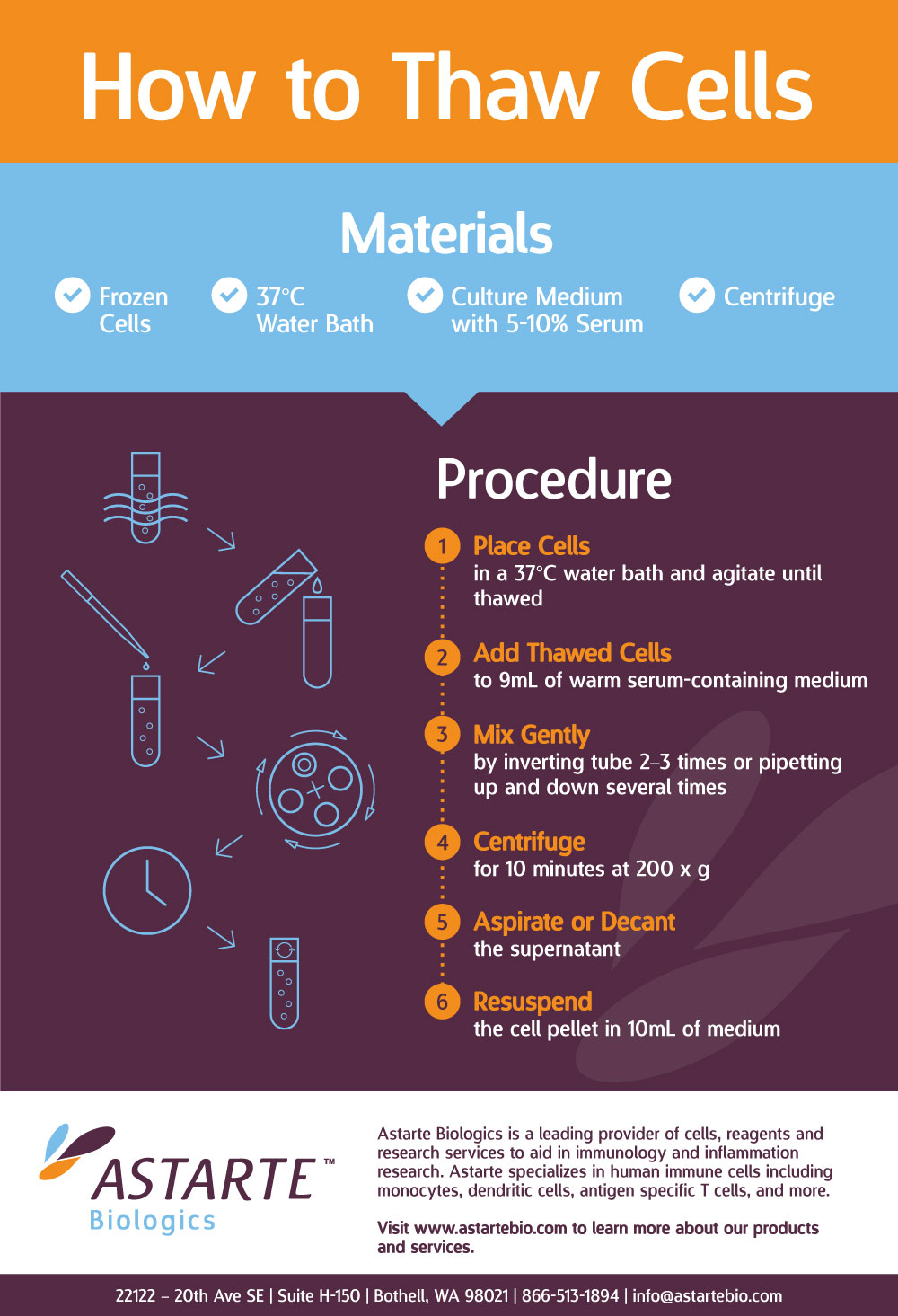 How to Thaw Cells

Materials

Frozen Cells

37°C Water Bath

Culture Medium with 5-10% Serum

Centrifuge

Procedure

1 Place Cells
in a 37°C water bath and agitate until thawed

2 Add Thawed Cells
to 9mL of warm serum-containing medium

3 Mix Gently
by inverting tube 2–3 times or pipetting up and down several times

4 Centrifuge
for 10 minutes at 200 x g

5 Aspirate or Decant
the supernatant

6 Resuspend
the cell pellet in 10mL of medium

ASTARTE™ Biologics

Astarte Biologics is a leading provider of cells, reagents and research services to aid in immunology and inflammation research. Astarte specializes in human immune cells including monocytes, dendritic cells, antigen specific T cells, and more.

Visit www.astartebio.com to learn more about our products and services.

22122 – 20th Ave SE | Suite H-150 | Bothell, WA 98021 | 866-513-1894 | info@astartebio.com