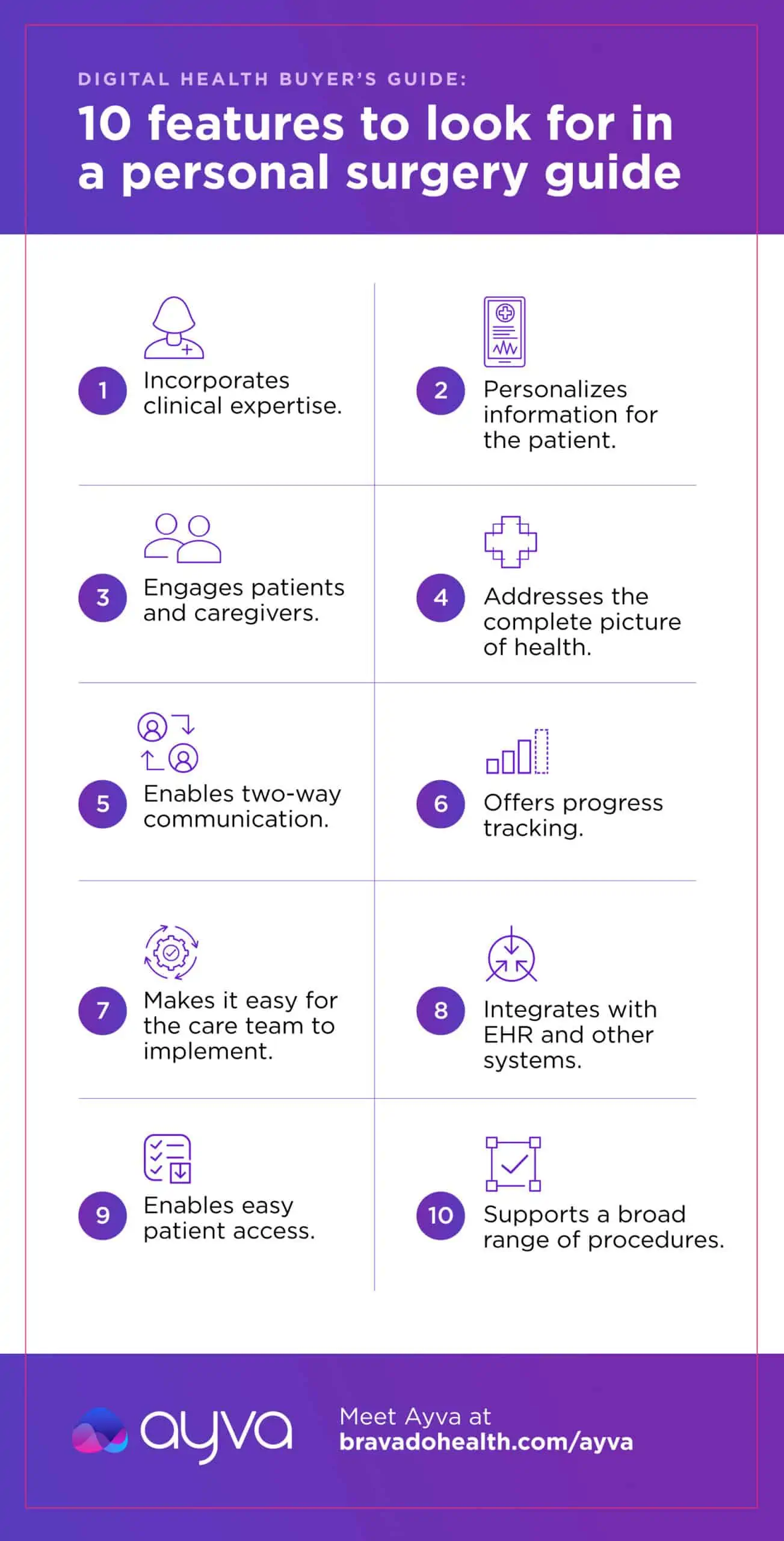 DIGITAL HEALTH BUYER'S GUIDE:

10 features to look for in a personal surgery guide

1 Incorporates clinical expertise.

2 Personalizes information for the patient.

3 Engages patients and caregivers.

4 Addresses the complete picture of health.

5 Enables two-way communication.

6 Offers progress tracking.

7 Makes it easy for the care team to implement.

8 Integrates with EHR and other systems.

9 Enables easy patient access.

10 Supports a broad range of procedures.

ayva

Meet Ayva at
bravadohealth.com/ayva