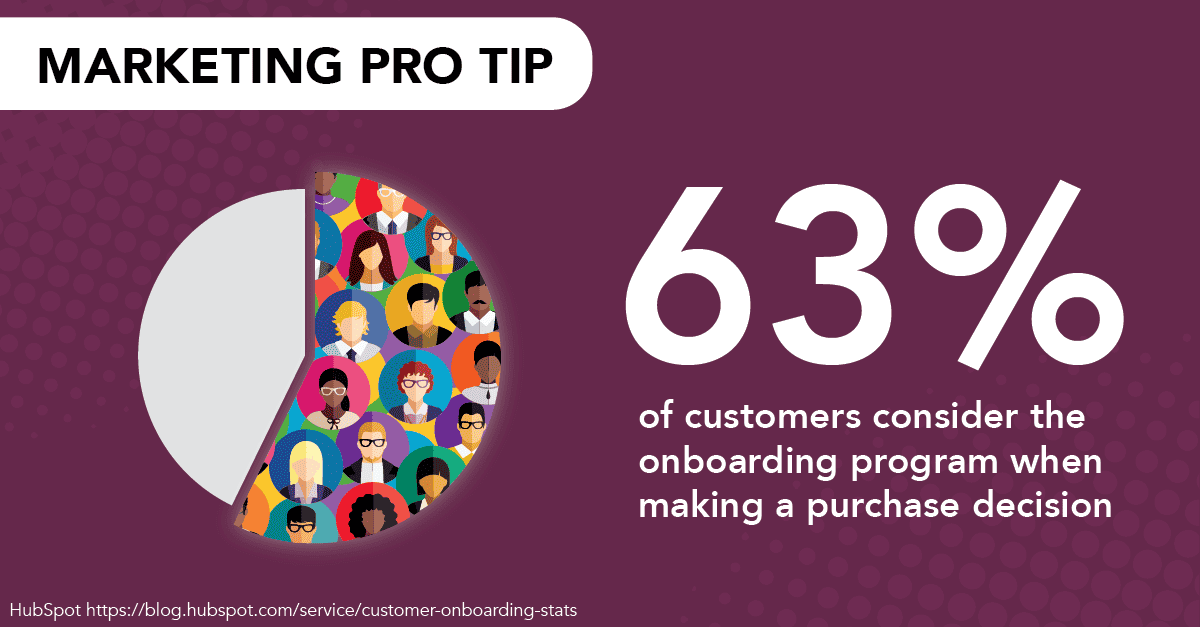 MARKETING PRO TIP

63%

of customers consider the onboarding program when making a purchase decision

HubSpot https://blog.hubspot.com/service/customer-onboarding-stats